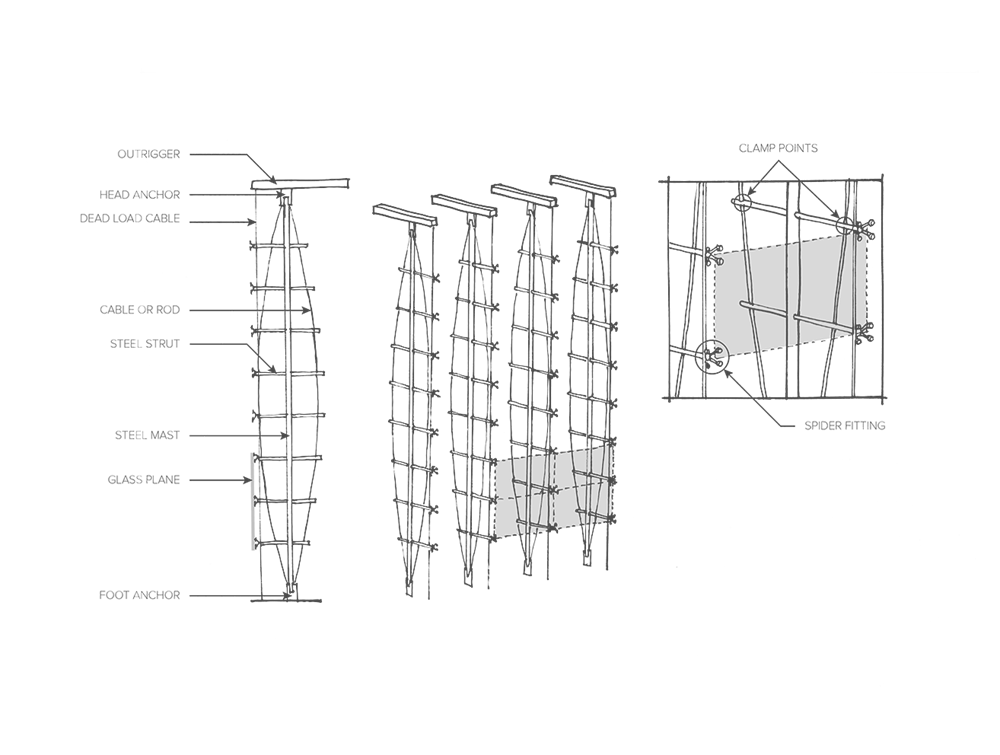 OUTRIGGER
HEAD ANCHOR
DEAD LOAD CABLE
CABLE OR ROD
STEEL STRUT
STEEL MAST
GLASS PLANE
FOOT ANCHOR
CLAMP POINTS
SPIDER FITTING